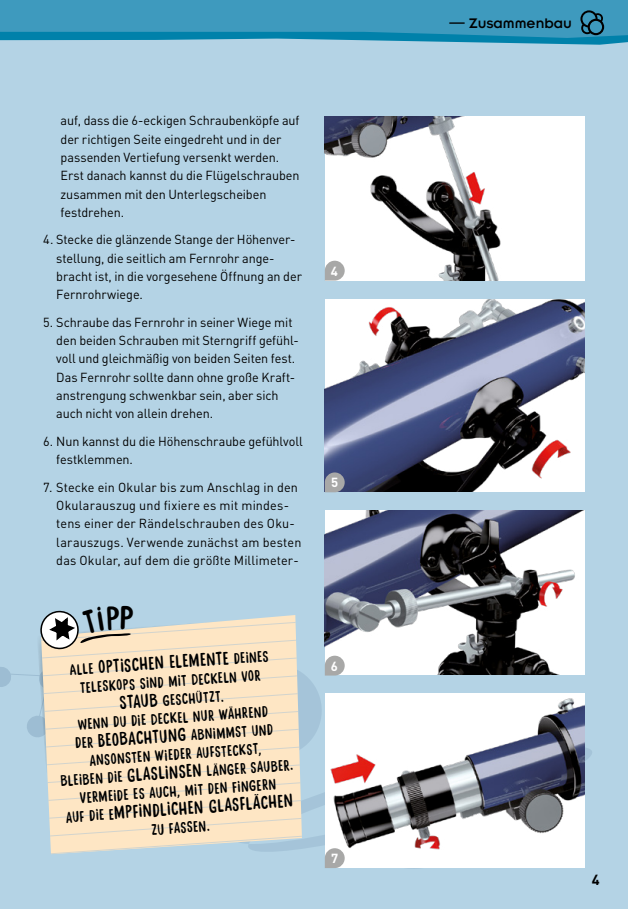 — Zusammenbau

auf, dass die 6-eckigen Schraubenköpfe auf der richtigen Seite eingedreht und in der passenden Vertiefung versenkt werden. Erst danach kannst du die Flügelschrauben zusammen mit den Unterlegscheiben festdrehen.

4. Stecke die glänzende Stange der Höhenverstellung, die seitlich am Fernrohr angebracht ist, in die vorgesehene Öffnung an der Fernrohrwiege.

5. Schraube das Fernrohr in seiner Wiege mit den beiden Schrauben mit Sterngriff gefühlvoll und gleichmäßig von beiden Seiten fest. Das Fernrohr sollte dann ohne große Kraftanstrengung schwenkbar sein, aber sich auch nicht von allein drehen.

6. Nun kannst du die Höhenschraube gefühlvoll festklemmen.

7. Stecke ein Okular bis zum Anschlag in den Okularauszug und fixiere es mit mindestens einer der Rändelschrauben des Okularauszugs. Verwende zunächst am besten das Okular, auf dem die größte Millimeter-

TIPP

ALLE OPTISCHEN ELEMENTE DEINES TELESKOPS SIND MIT DECKELN VOR STAUB GESCHÜTZT. WENN DU DIE DECKEL NUR WÄHREND DER BEOBACHTUNG ABNIMMST UND ANSONSTEN WIEDER AUFSTECKST, BLEIBEN DIE GLASLINSEN LÄNGER SAUBER. VERMEIDE ES AUCH, MIT DEN FINGERN AUF DIE EMPFINDLICHEN GLASFLÄCHEN ZU FASSEN.

4

5

6

7

4