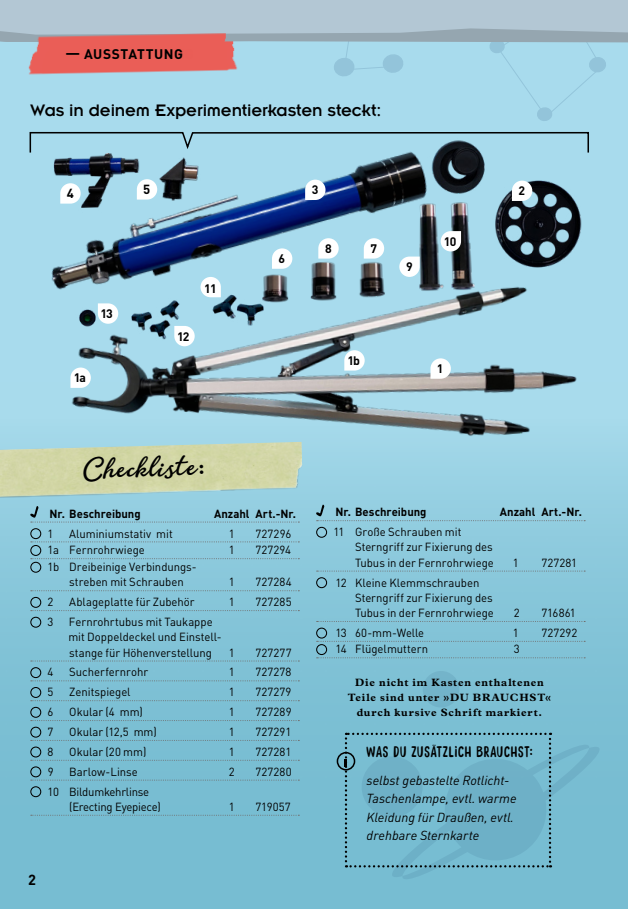 — AUSSTATTUNG

Was in deinem Experimentierkasten steckt:

4 5 3 2 6 8 7 9 10 11 13 12 1a 1b 1

Checkliste:

| ✓ | Nr. | Beschreibung | Anzahl | Art.-Nr. |
|---|---|---|---|---|
| ○ | 1 | Aluminiumstativ mit | 1 | 727296 |
| ○ | 1a | Fernrohrwiege | 1 | 727294 |
| ○ | 1b | Dreibeinige Verbindungsstreben mit Schrauben | 1 | 727284 |
| ○ | 2 | Ablageplatte für Zubehör | 1 | 727285 |
| ○ | 3 | Fernrohrtubus mit Taukappe mit Doppeldeckel und Einstellstange für Höhenverstellung | 1 | 727277 |
| ○ | 4 | Sucherfernrohr | 1 | 727278 |
| ○ | 5 | Zenitspiegel | 1 | 727279 |
| ○ | 6 | Okular (4 mm) | 1 | 727289 |
| ○ | 7 | Okular (12,5 mm) | 1 | 727291 |
| ○ | 8 | Okular (20 mm) | 1 | 727281 |
| ○ | 9 | Barlow-Linse | 2 | 727280 |
| ○ | 10 | Bildumkehrlinse (Erecting Eyepiece) | 1 | 719057 |

| ✓ | Nr. | Beschreibung | Anzahl | Art.-Nr. |
|---|---|---|---|---|
| ○ | 11 | Große Schrauben mit Sterngriff zur Fixierung des Tubus in der Fernrohrwiege | 1 | 727281 |
| ○ | 12 | Kleine Klemmschrauben Sterngriff zur Fixierung des Tubus in der Fernrohrwiege | 2 | 716861 |
| ○ | 13 | 60-mm-Welle | 1 | 727292 |
| ○ | 14 | Flügelmuttern | 3 | |

Die nicht im Kasten enthaltenen Teile sind unter »DU BRAUCHST« durch kursive Schrift markiert.

WAS DU ZUSÄTZLICH BRAUCHST:

selbst gebastelte Rotlicht-Taschenlampe, evtl. warme Kleidung für Draußen, evtl. drehbare Sternkarte

2